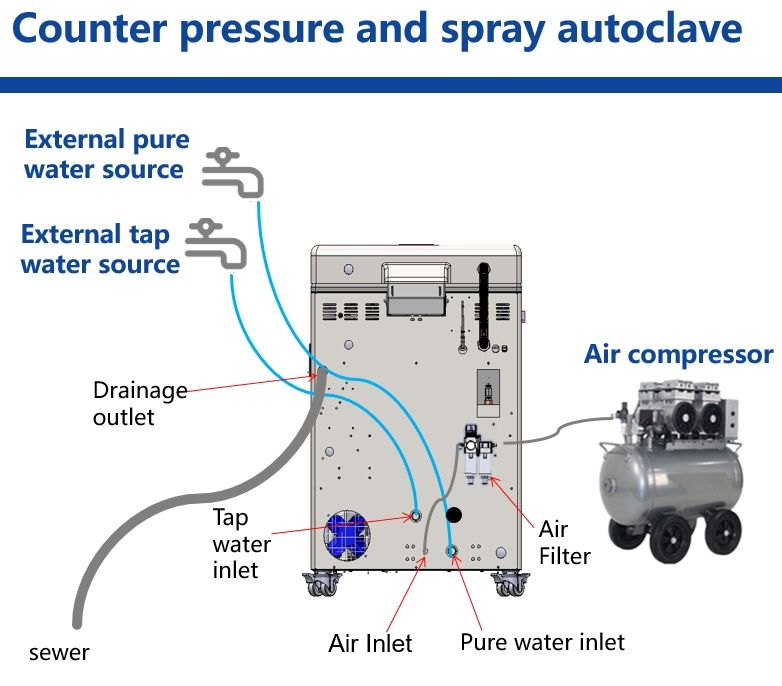 Counter pressure and spray autoclave

External pure water source

External tap water source

Air compressor

Drainage outlet

Tap water inlet

Air Filter

sewer

Air Inlet

Pure water inlet